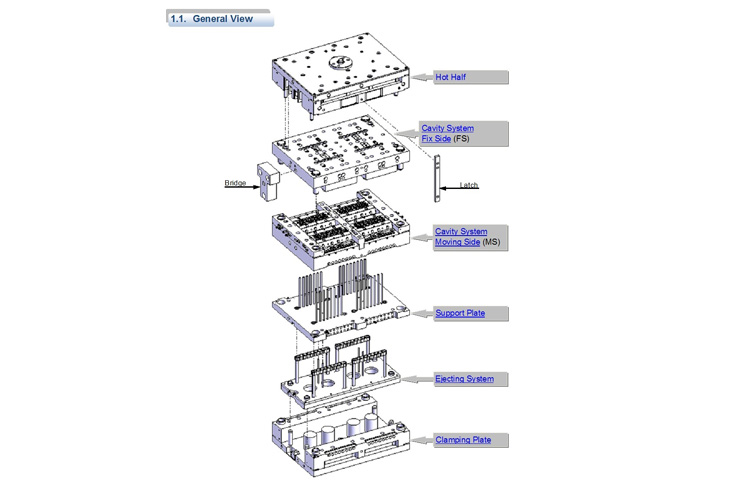 1.1. General View

Hot Half

Cavity System
Fix Side (FS)

Bridge

Latch

Cavity System
Moving Side (MS)

Support Plate

Ejecting System

Clamping Plate